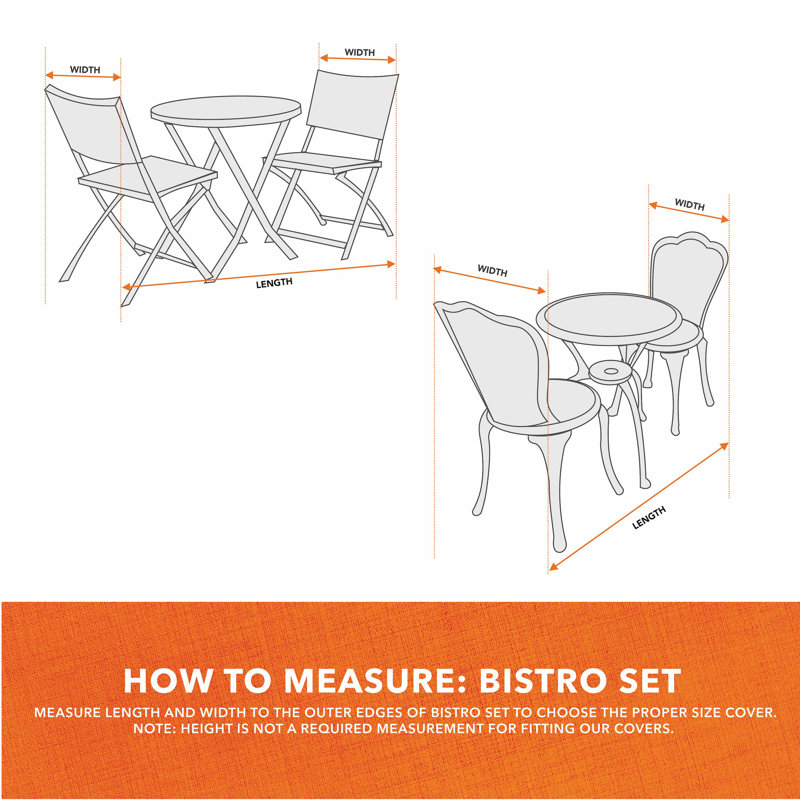 WIDTH

WIDTH

LENGTH

WIDTH

WIDTH

LENGTH

HOW TO MEASURE: BISTRO SET

MEASURE LENGTH AND WIDTH TO THE OUTER EDGES OF BISTRO SET TO CHOOSE THE PROPER SIZE COVER. NOTE: HEIGHT IS NOT A REQUIRED MEASUREMENT FOR FITTING OUR COVERS.